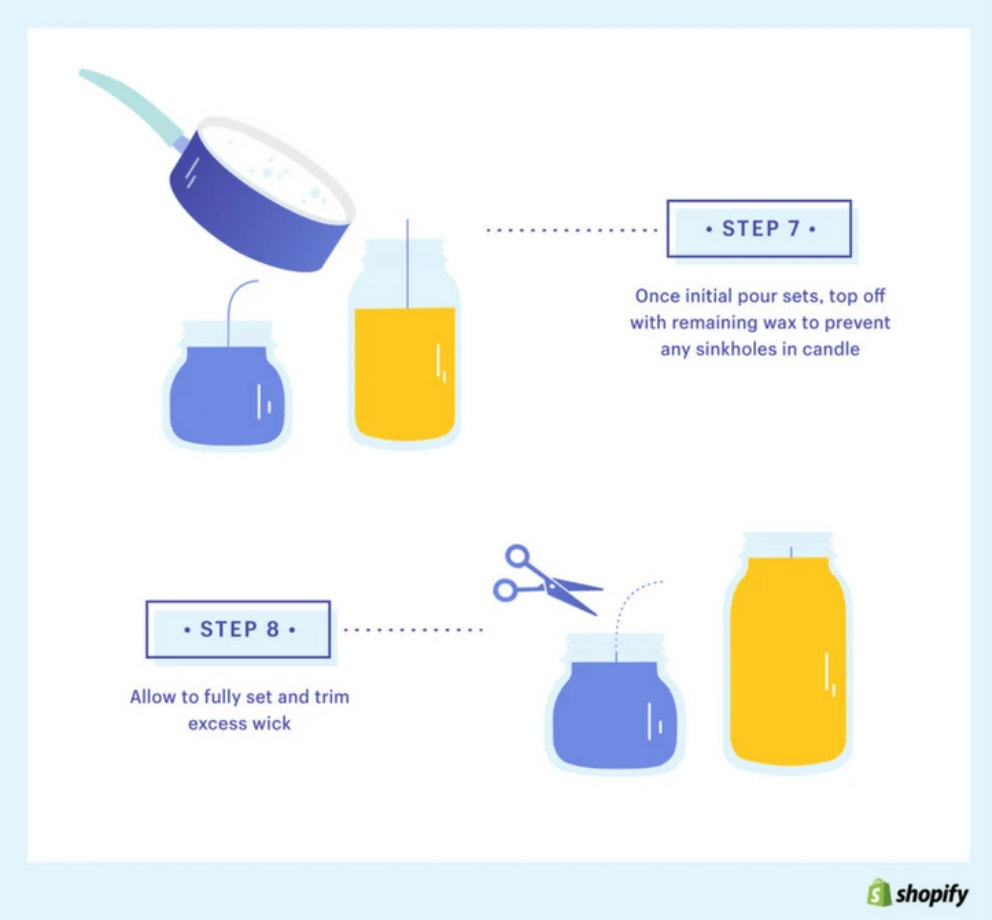 • STEP 7 •

Once initial pour sets, top off with remaining wax to prevent any sinkholes in candle

• STEP 8 •

Allow to fully set and trim excess wick

shopify