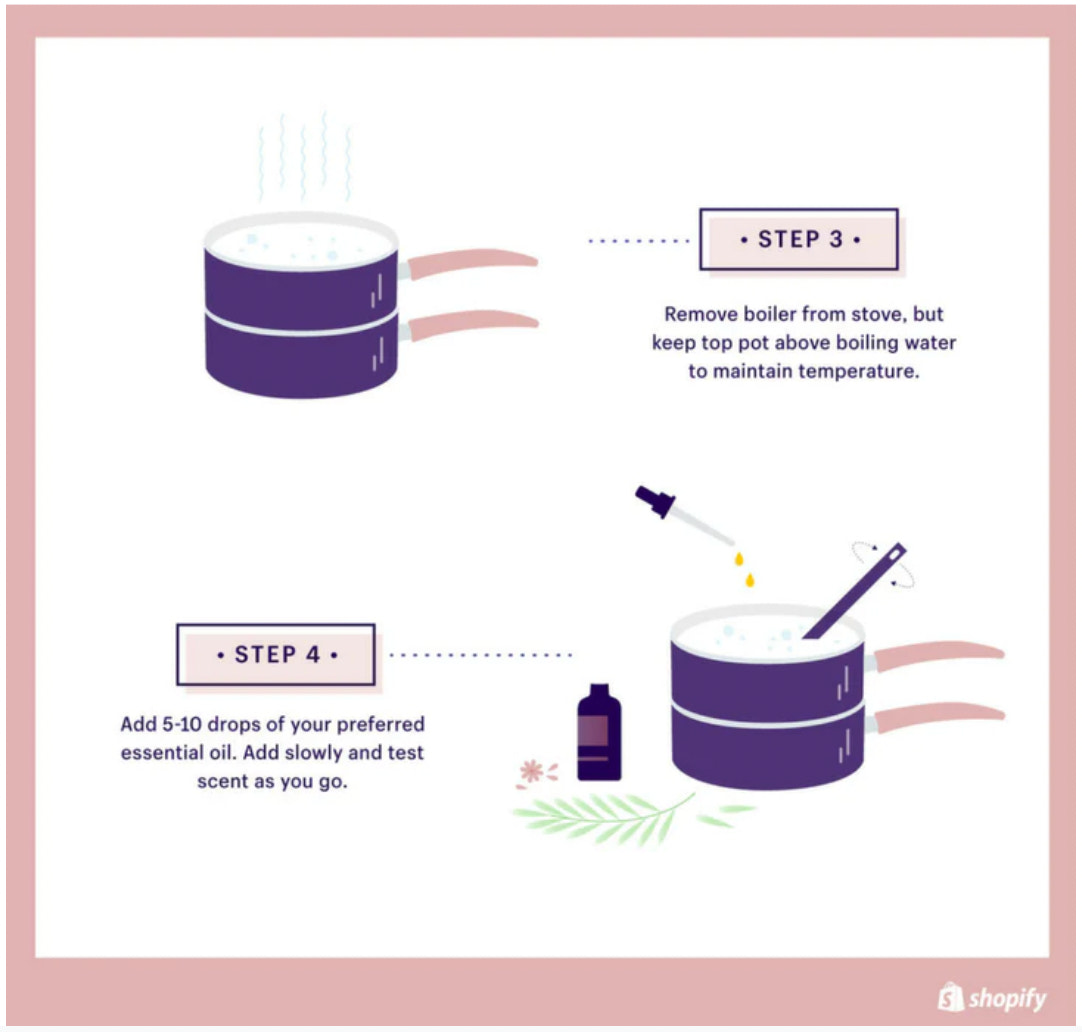 • STEP 3 •

Remove boiler from stove, but keep top pot above boiling water to maintain temperature.

• STEP 4 •

Add 5-10 drops of your preferred essential oil. Add slowly and test scent as you go.

shopify