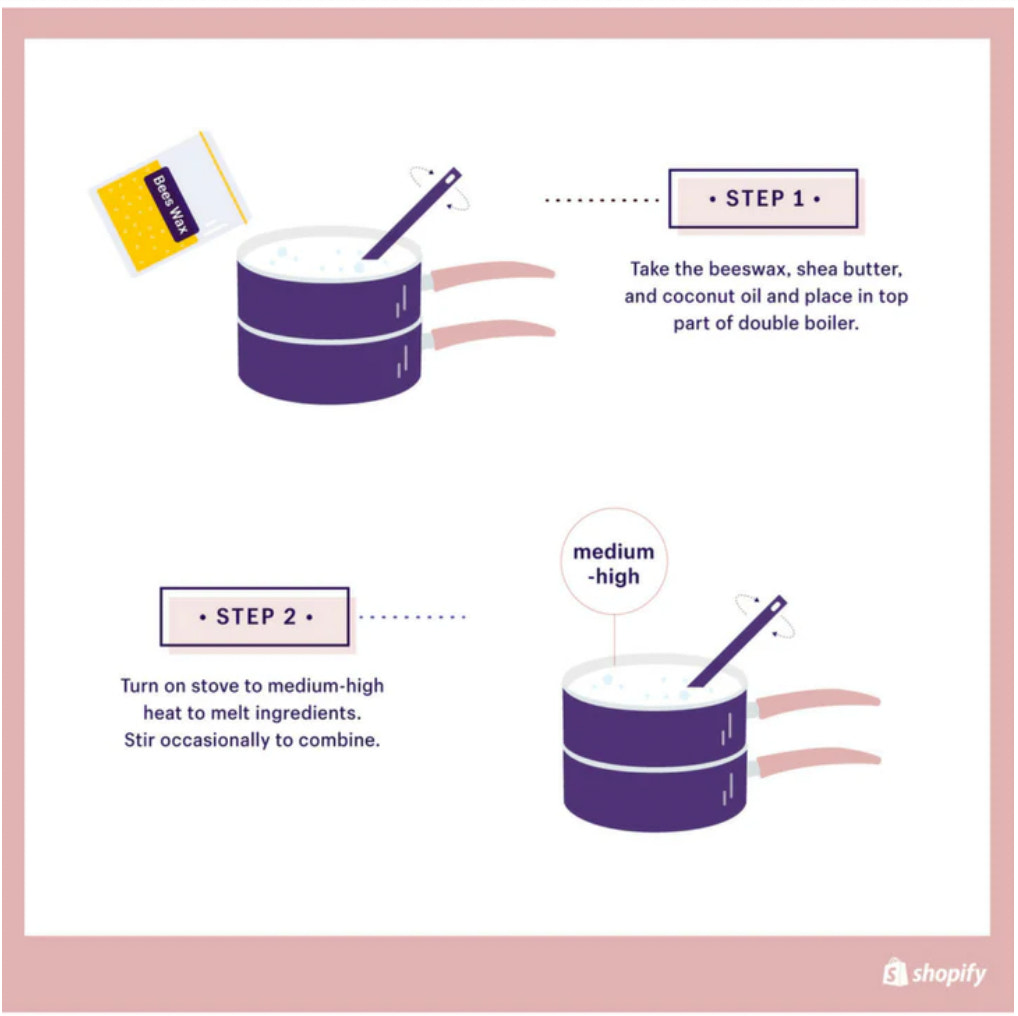 Bees Wax

• STEP 1 •

Take the beeswax, shea butter, and coconut oil and place in top part of double boiler.

medium -high

• STEP 2 •

Turn on stove to medium-high heat to melt ingredients. Stir occasionally to combine.

shopify