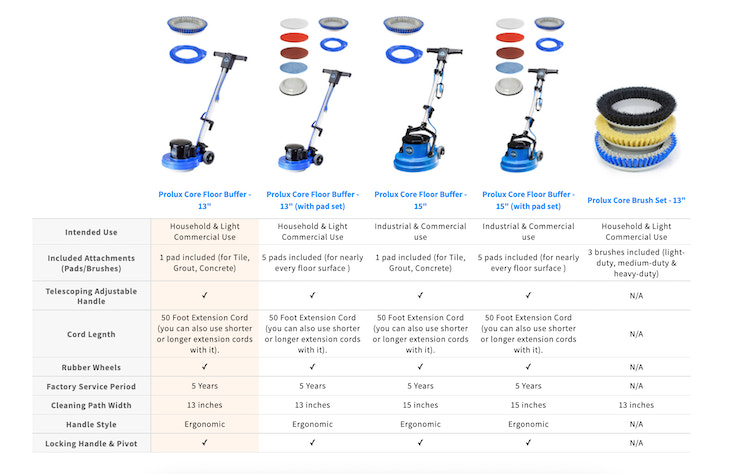 | | Prolux Core Floor Buffer - 13" | Prolux Core Floor Buffer - 13" (with pad set) | Prolux Core Floor Buffer - 15" | Prolux Core Floor Buffer - 15" (with pad set) | Prolux Core Brush Set - 13" |
|---|---|---|---|---|---|
| Intended Use | Household & Light Commercial Use | Household & Light Commercial Use | Industrial & Commercial use | Industrial & Commercial use | Household & Light Commercial Use |
| Included Attachments (Pads/Brushes) | 1 pad included (for Tile, Grout, Concrete) | 5 pads included (for nearly every floor surface ) | 1 pad included (for Tile, Grout, Concrete) | 5 pads included (for nearly every floor surface ) | 3 brushes included (light-duty, medium-duty & heavy-duty) |
| Telescoping Adjustable Handle | ✓ | ✓ | ✓ | ✓ | N/A |
| Cord Legnth | 50 Foot Extension Cord (you can also use shorter or longer extension cords with it). | 50 Foot Extension Cord (you can also use shorter or longer extension cords with it). | 50 Foot Extension Cord (you can also use shorter or longer extension cords with it). | 50 Foot Extension Cord (you can also use shorter or longer extension cords with it). | N/A |
| Rubber Wheels | ✓ | ✓ | ✓ | ✓ | N/A |
| Factory Service Period | 5 Years | 5 Years | 5 Years | 5 Years | N/A |
| Cleaning Path Width | 13 inches | 13 inches | 15 inches | 15 inches | 13 inches |
| Handle Style | Ergonomic | Ergonomic | Ergonomic | Ergonomic | N/A |
| Locking Handle & Pivot | ✓ | ✓ | ✓ | ✓ | N/A |