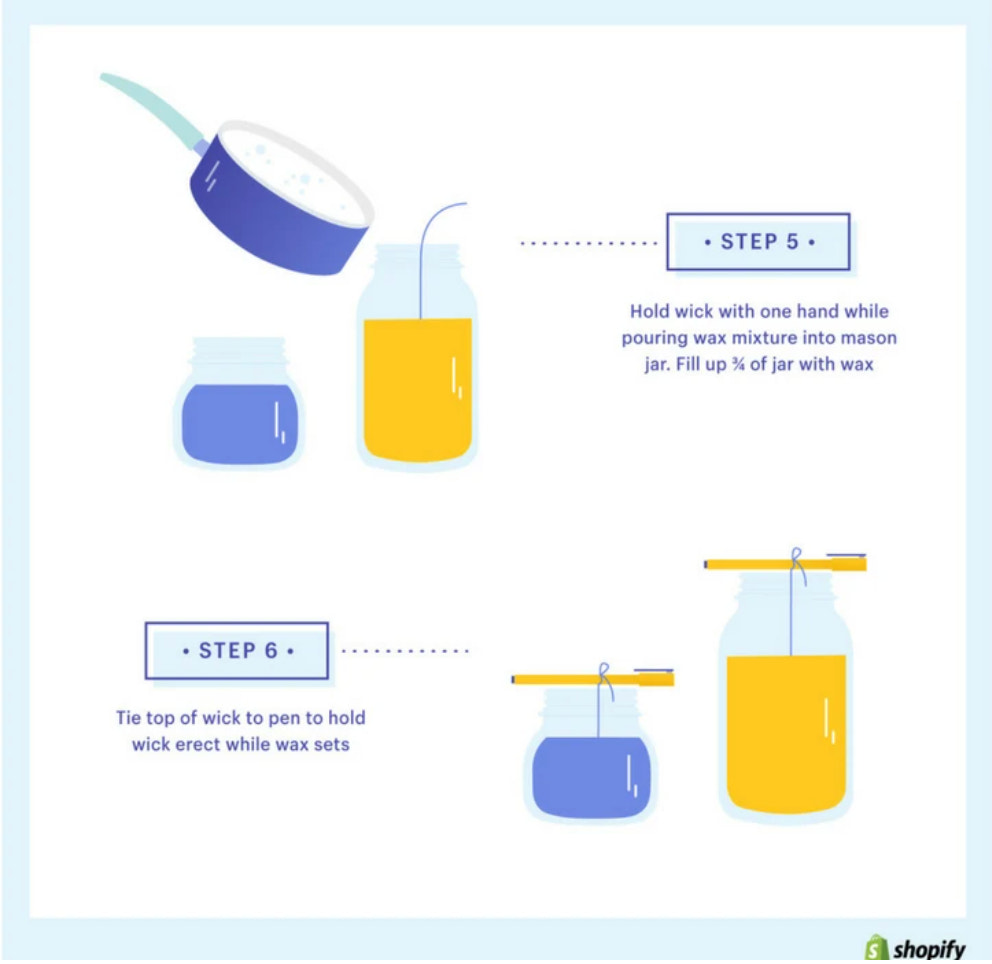 • STEP 5 •

Hold wick with one hand while pouring wax mixture into mason jar. Fill up ¾ of jar with wax

• STEP 6 •

Tie top of wick to pen to hold wick erect while wax sets

shopify