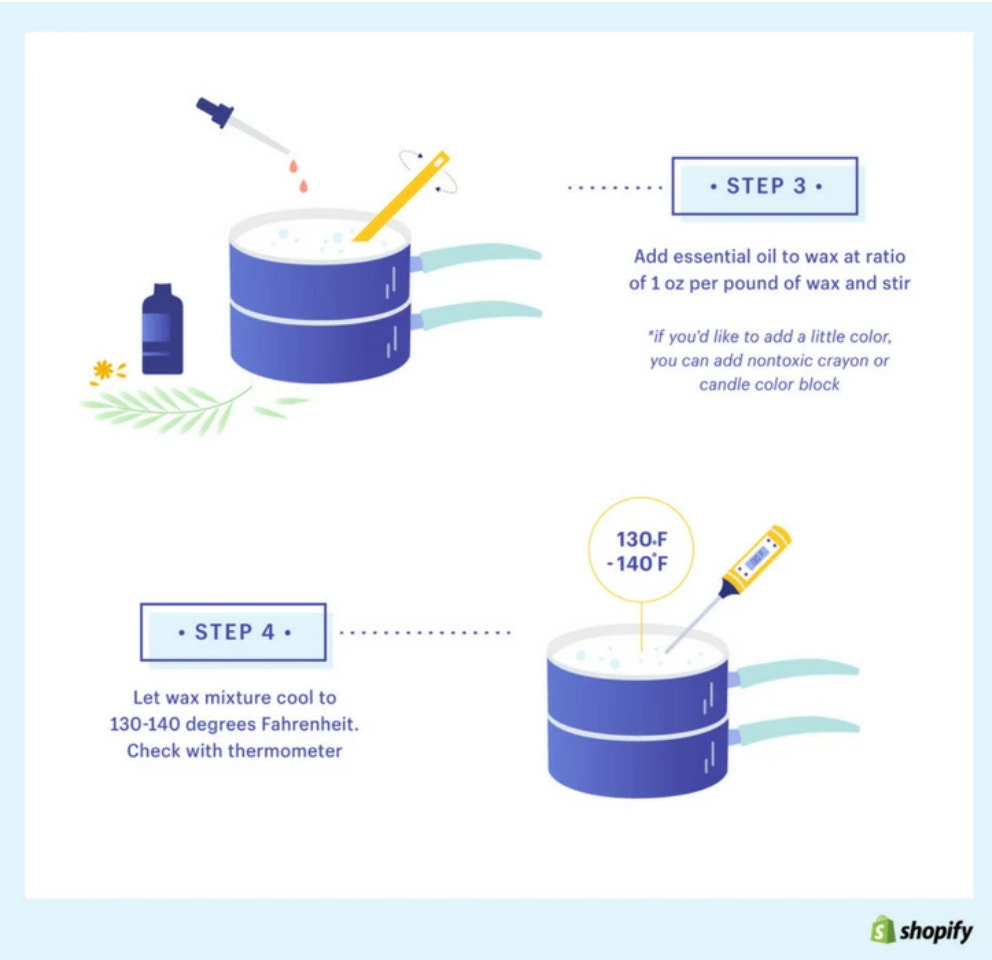 • STEP 3 •

Add essential oil to wax at ratio of 1 oz per pound of wax and stir

*if you'd like to add a little color, you can add nontoxic crayon or candle color block

130°F -140°F

• STEP 4 •

Let wax mixture cool to 130-140 degrees Fahrenheit. Check with thermometer

shopify